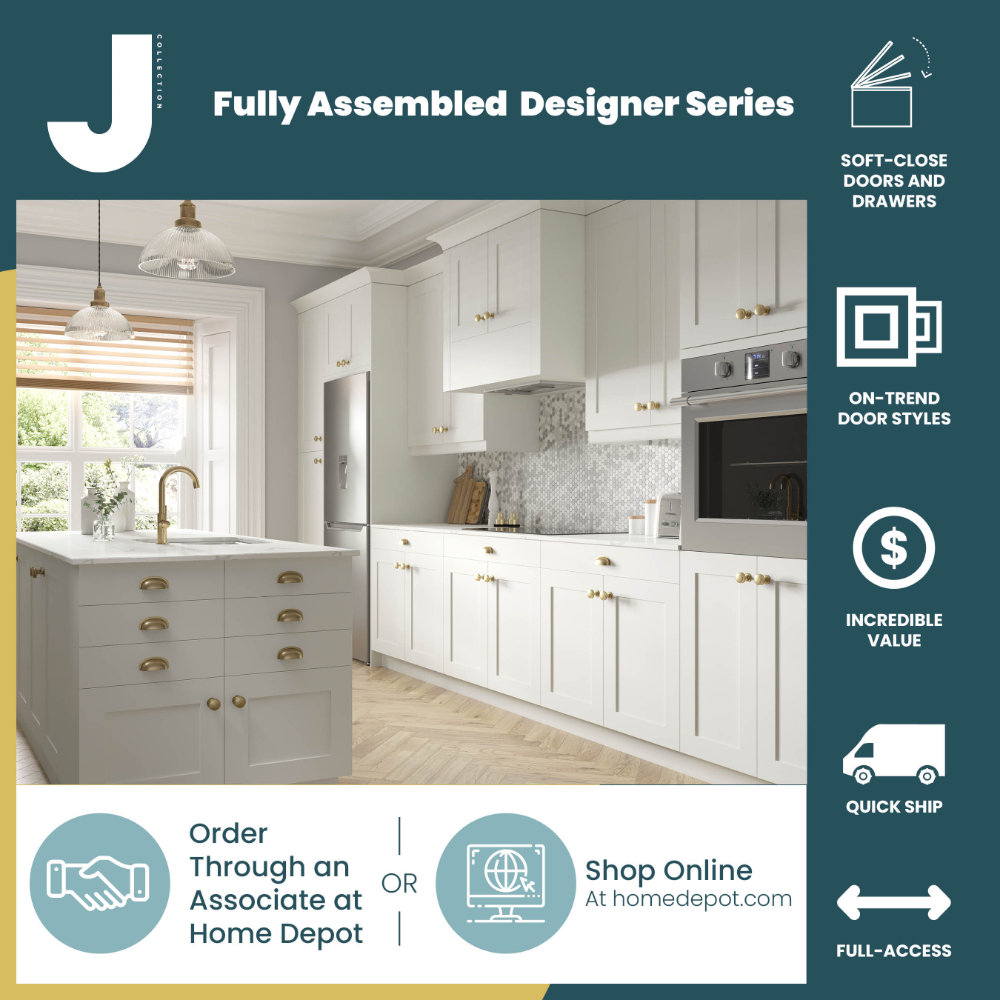 J COLLECTION

Fully Assembled Designer Series

SOFT-CLOSE DOORS AND DRAWERS

ON-TREND DOOR STYLES

$

INCREDIBLE VALUE

QUICK SHIP

FULL-ACCESS

Order Through an Associate at Home Depot

OR

Shop Online
At homedepot.com